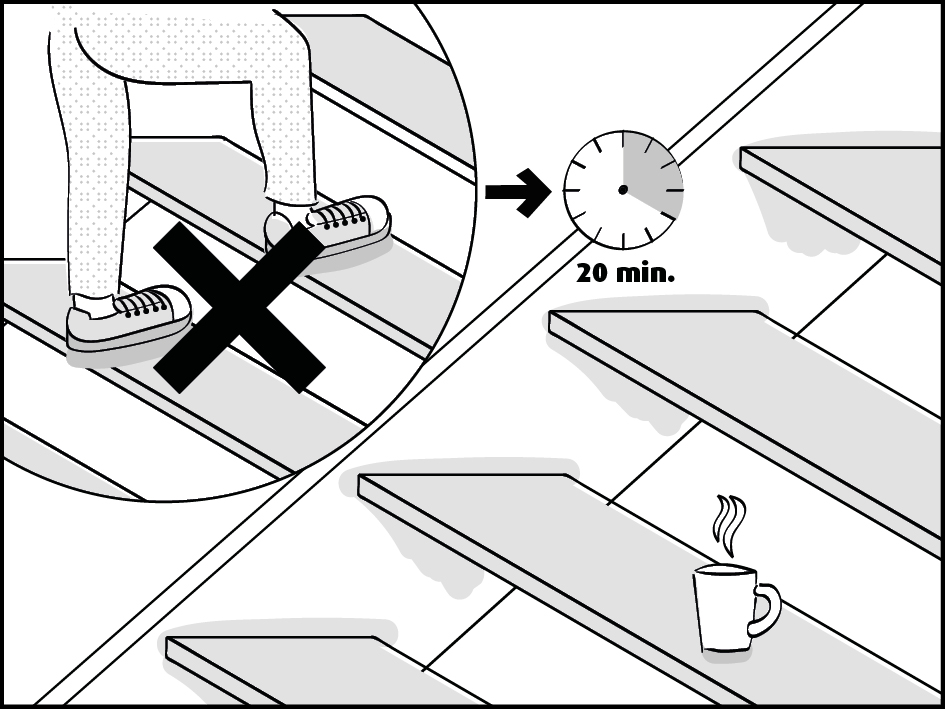 20 min.